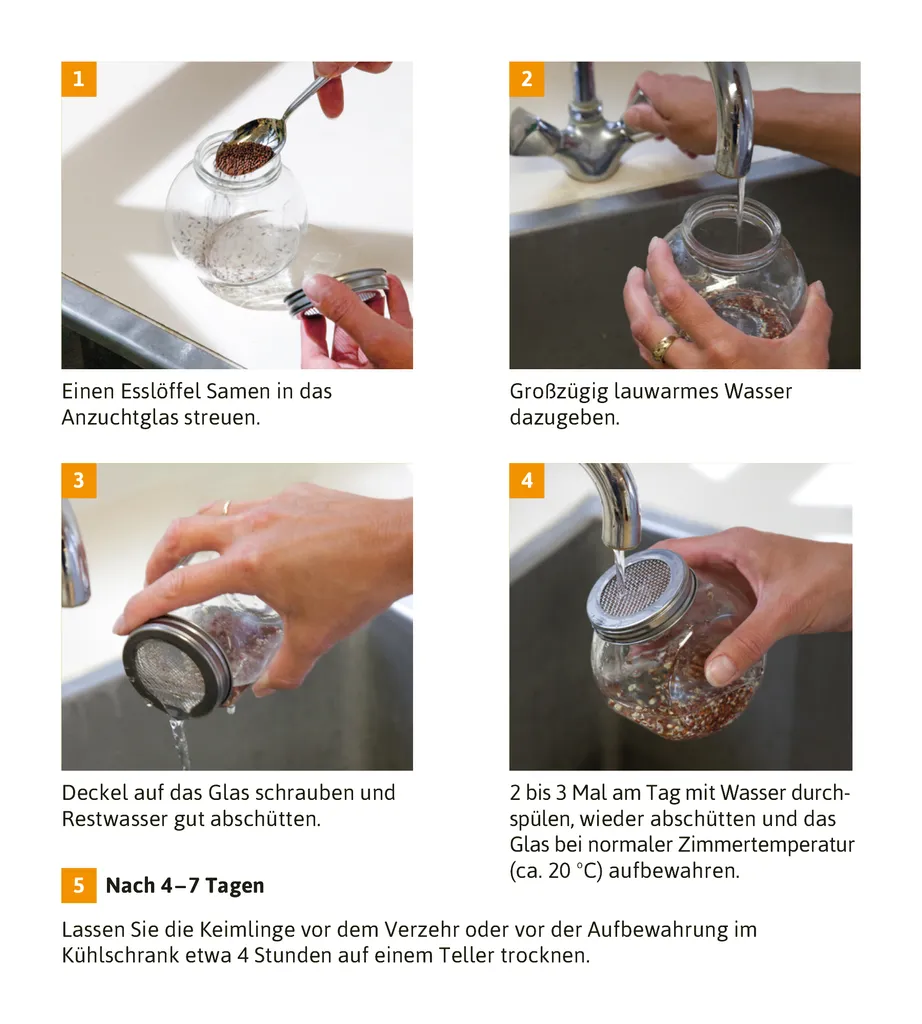 1

Einen Esslöffel Samen in das Anzuchtglas streuen.

2

Großzügig lauwarmes Wasser dazugeben.

3

Deckel auf das Glas schrauben und Restwasser gut abschütten.

4

2 bis 3 Mal am Tag mit Wasser durchspülen, wieder abschütten und das Glas bei normaler Zimmertemperatur (ca. 20 °C) aufbewahren.

5 Nach 4–7 Tagen

Lassen Sie die Keimlinge vor dem Verzehr oder vor der Aufbewahrung im Kühlschrank etwa 4 Stunden auf einem Teller trocknen.